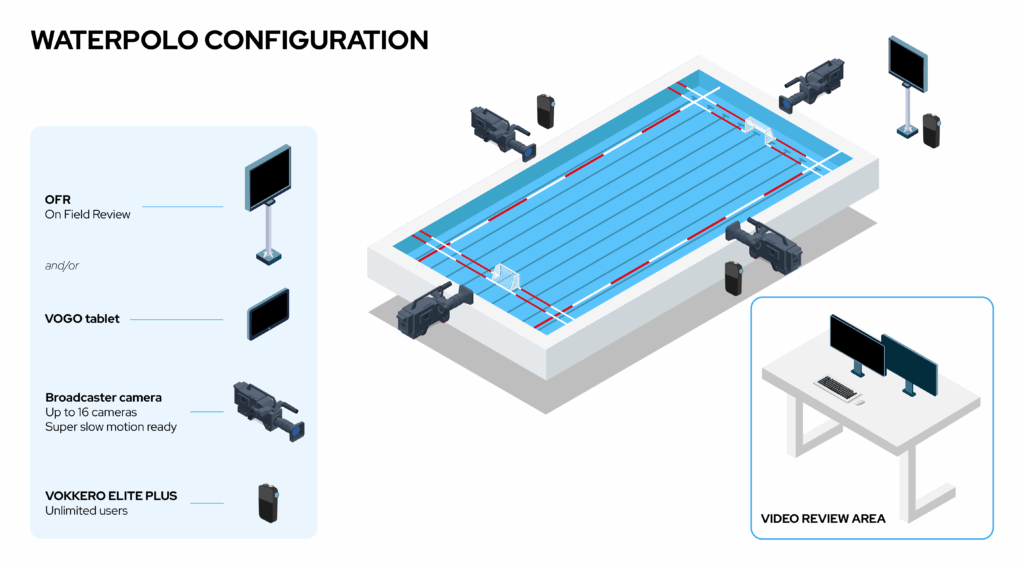 WATERPOLO CONFIGURATION

OFR
On Field Review

and/or

VOGO tablet

Broadcaster camera
Up to 16 cameras
Super slow motion ready

VOKKERO ELITE PLUS
Unlimited users

VIDEO REVIEW AREA