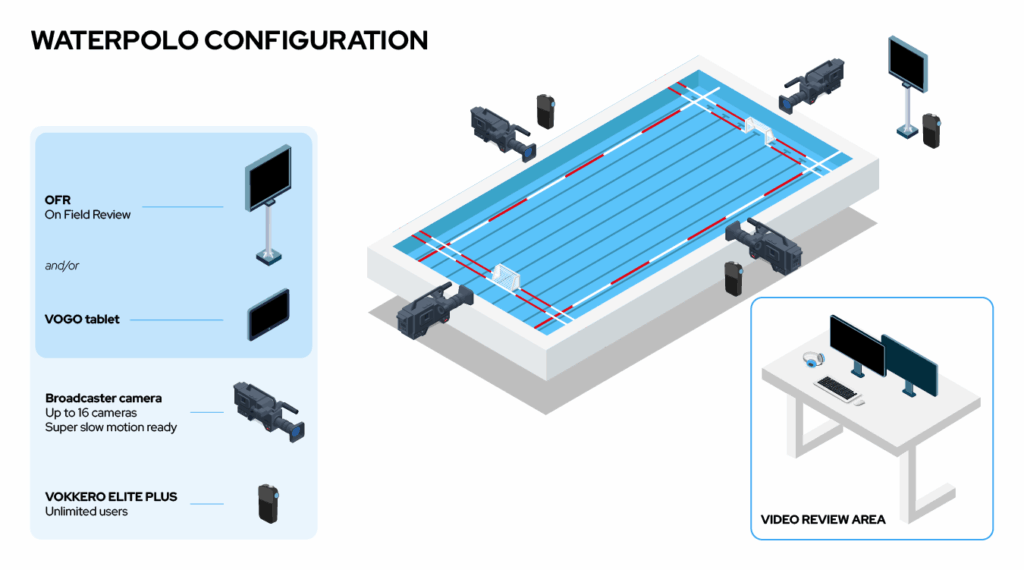 WATERPOLO CONFIGURATION

OFR
On Field Review

and/or

VOGO tablet

Broadcaster camera
Up to 16 cameras
Super slow motion ready

VOKKERO ELITE PLUS
Unlimited users

VIDEO REVIEW AREA