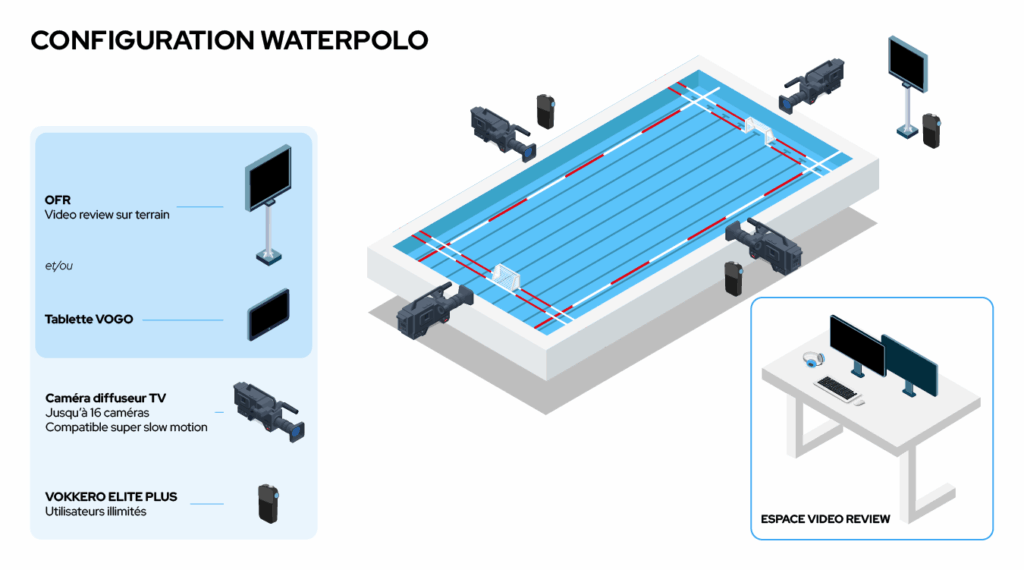 CONFIGURATION WATERPOLO

OFR
Video review sur terrain

et/ou

Tablette VOGO

Caméra diffuseur TV
Jusqu'à 16 caméras
Compatible super slow motion

VOKKERO ELITE PLUS
Utilisateurs illimités

ESPACE VIDEO REVIEW